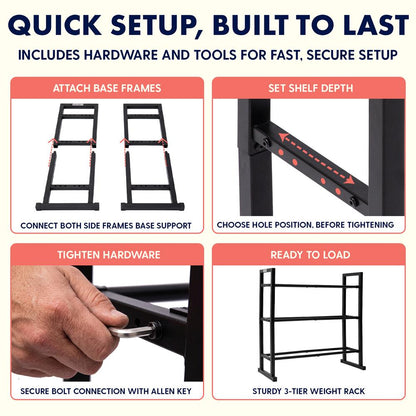 QUICK SETUP, BUILT TO LAST

INCLUDES HARDWARE AND TOOLS FOR FAST, SECURE SETUP

ATTACH BASE FRAMES

CONNECT BOTH SIDE FRAMES BASE SUPPORT

SET SHELF DEPTH

CHOOSE HOLE POSITION, BEFORE TIGHTENING

TIGHTEN HARDWARE

SECURE BOLT CONNECTION WITH ALLEN KEY

READY TO LOAD

STURDY 3-TIER WEIGHT RACK