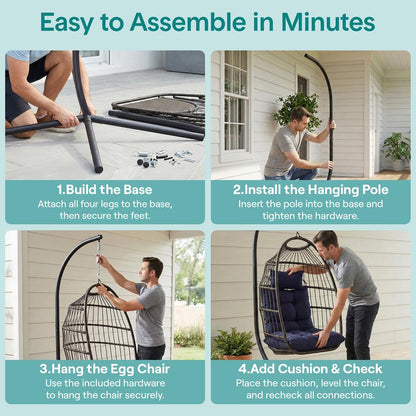 Easy to Assemble in Minutes

1.Build the Base
Attach all four legs to the base, then secure the feet.

2.Install the Hanging Pole
Insert the pole into the base and tighten the hardware.

3.Hang the Egg Chair
Use the included hardware to hang the chair securely.

4.Add Cushion & Check
Place the cushion, level the chair, and recheck all connections.